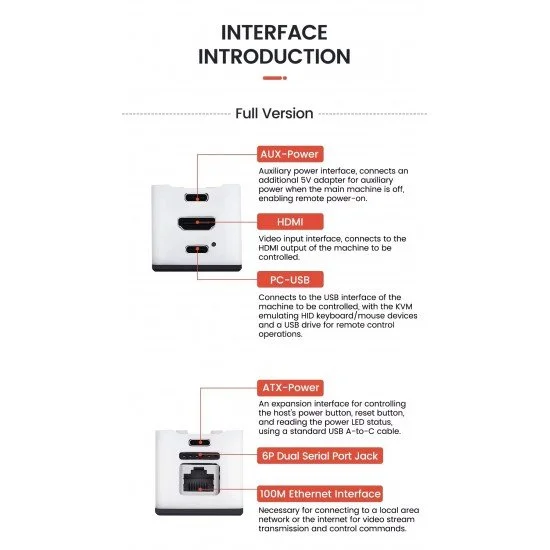 INTERFACE INTRODUCTION

Full Version

AUX-Power

Auxiliary power interface, connects an additional 5V adapter for auxiliary power when the main machine is off, enabling remote power-on.

HDMI

Video input interface, connects to the HDMI output of the machine to be controlled.

PC-USB

Connects to the USB interface of the machine to be controlled, with the KVM emulating HID keyboard/mouse devices and a USB drive for remote control operations.

ATX-Power

An expansion interface for controlling the host's power button, reset button, and reading the power LED status, using a standard USB A-to-C cable.

6P Dual Serial Port Jack

100M Ethernet Interface

Necessary for connecting to a local area network or the internet for video stream transmission and control commands.