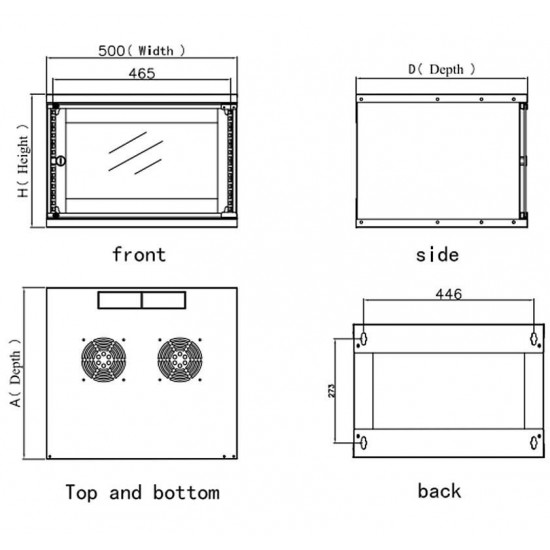 500( Width )

465

H( Height )

front

D( Depth )

side

A( Depth )

Top and bottom

446

273

back